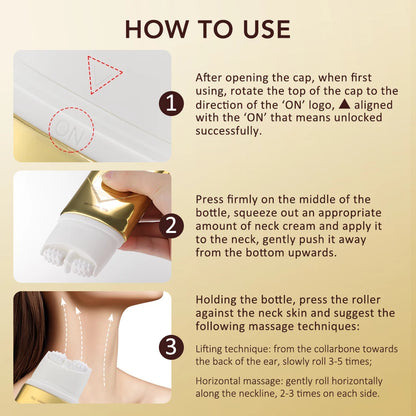 HOW TO USE

ON

1

After opening the cap, when first using, rotate the top of the cap to the direction of the 'ON' logo, ▲ aligned with the 'ON' that means unlocked successfully.

2

Press firmly on the middle of the bottle, squeeze out an appropriate amount of neck cream and apply it to the neck, gently push it away from the bottom upwards.

3

Holding the bottle, press the roller against the neck skin and suggest the following massage techniques:

Lifting technique: from the collarbone towards the back of the ear, slowly roll 3-5 times;

Horizontal massage: gently roll horizontally along the neckline, 2-3 times on each side.